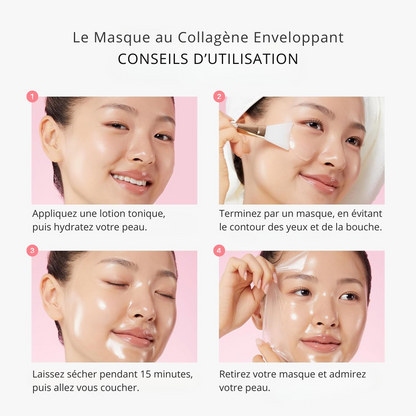 Le Masque au Collagène Enveloppant
CONSEILS D'UTILISATION

1
Appliquez une lotion tonique, puis hydratez votre peau.

2
Terminez par un masque, en évitant le contour des yeux et de la bouche.

3
Laissez sécher pendant 15 minutes, puis allez vous coucher.

4
Retirez votre masque et admirez votre peau.